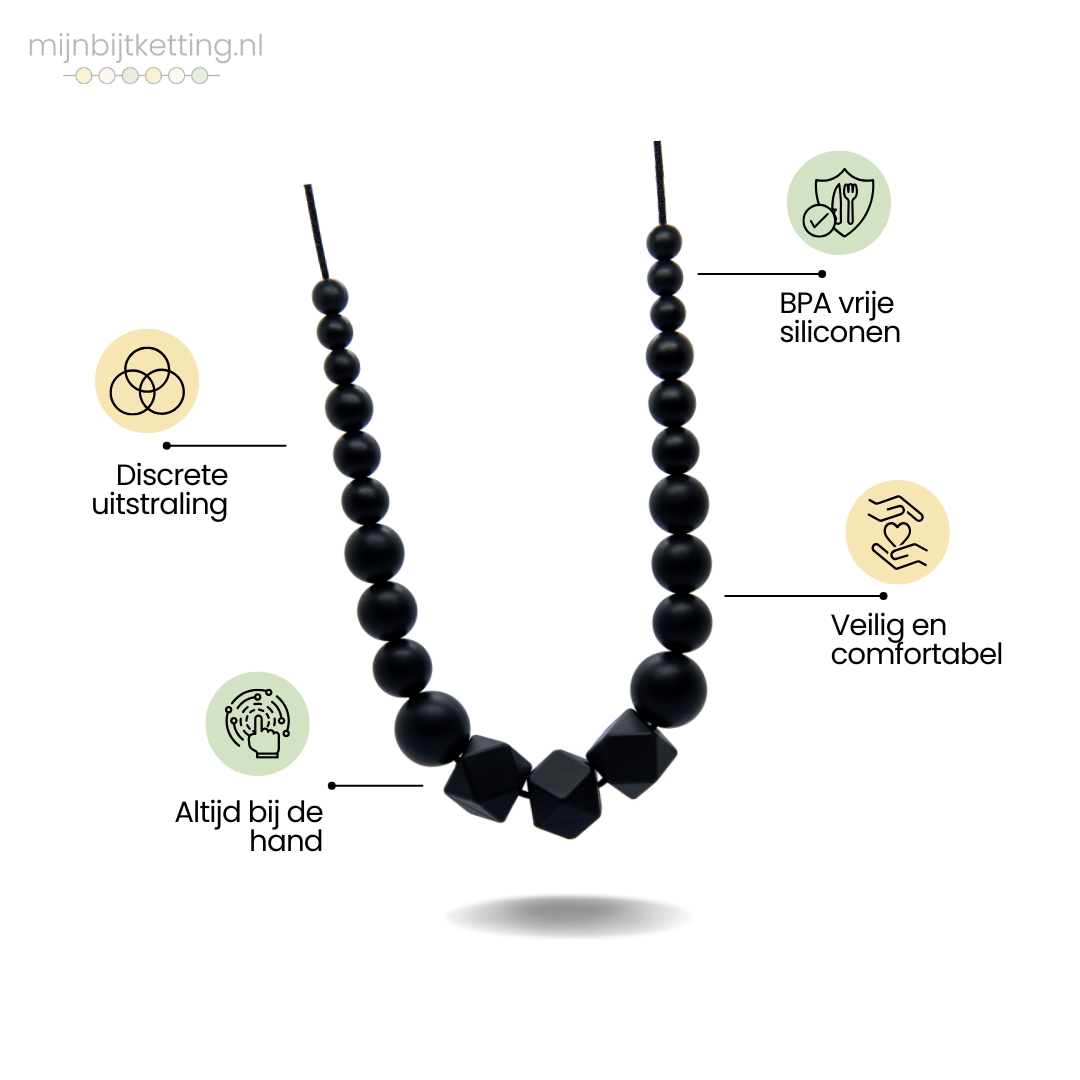 mijnbijtketting.nl

BPA vrije siliconen

Discrete uitstraling

Veilig en comfortabel

Altijd bij de hand