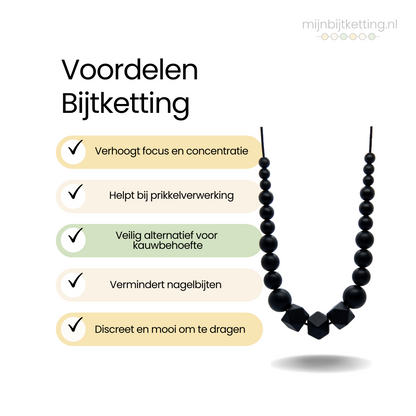 mijnbijtketting.nl

Voordelen Bijtketting

✓ Verhoogt focus en concentratie

✓ Helpt bij prikkelverwerking

✓ Veilig alternatief voor kauwbehoefte

✓ Vermindert nagelbijten

✓ Discreet en mooi om te dragen