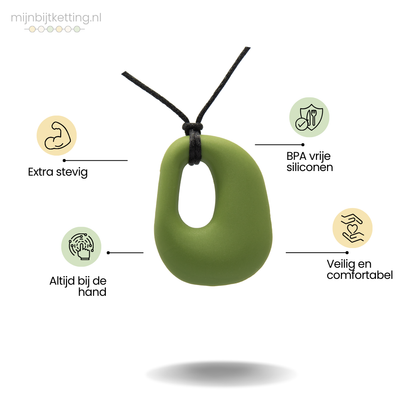 mijnbijtketting.nl

Extra stevig

BPA vrije siliconen

Altijd bij de hand

Veilig en comfortabel